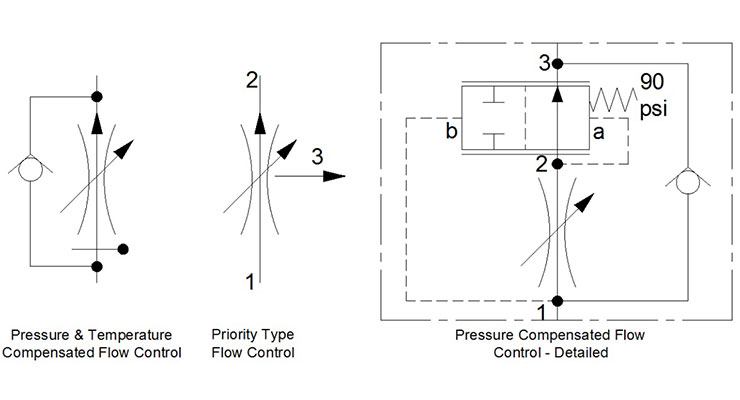 2

3

1

3

90 psi

b

a

2

1

Pressure & Temperature Compensated Flow Control

Priority Type Flow Control

Pressure Compensated Flow Control - Detailed